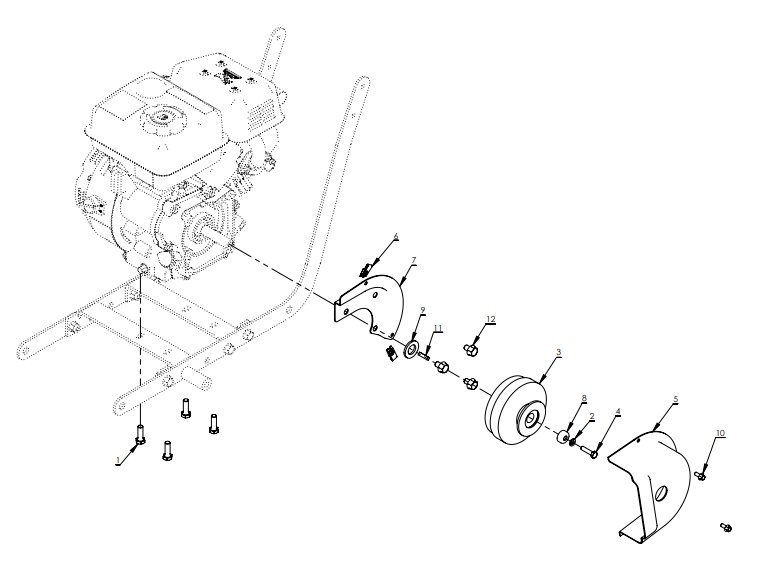 6
7
9
11
12
3
8
2
4
5
10
1